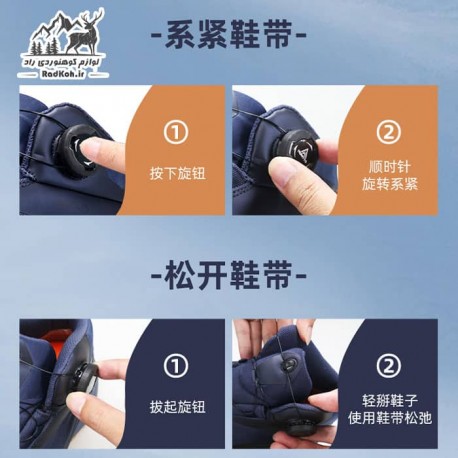 لوازم کوهنوردی راد
RadKoh.ir

-系紧鞋带-

①
按下旋钮

②
顺时针
旋转系紧

-松开鞋带-

①
拔起旋钮

②
轻掰鞋子
使用鞋带松弛