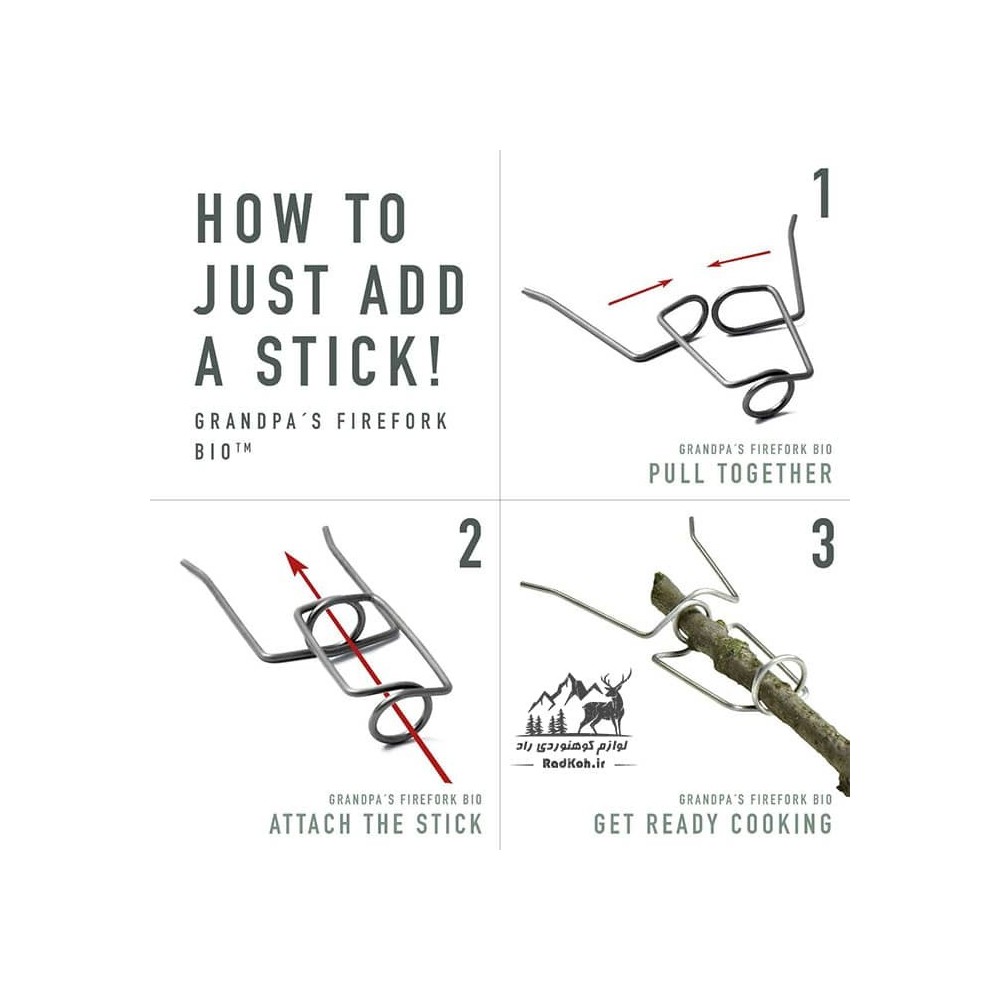 HOW TO JUST ADD A STICK!

GRANDPA´S FIREFORK BIO™

1

GRANDPA´S FIREFORK BIO
PULL TOGETHER

2

GRANDPA´S FIREFORK BIO
ATTACH THE STICK

3

لوازم کوهنوردی راد
RadKoh.ir

GRANDPA´S FIREFORK BIO
GET READY COOKING