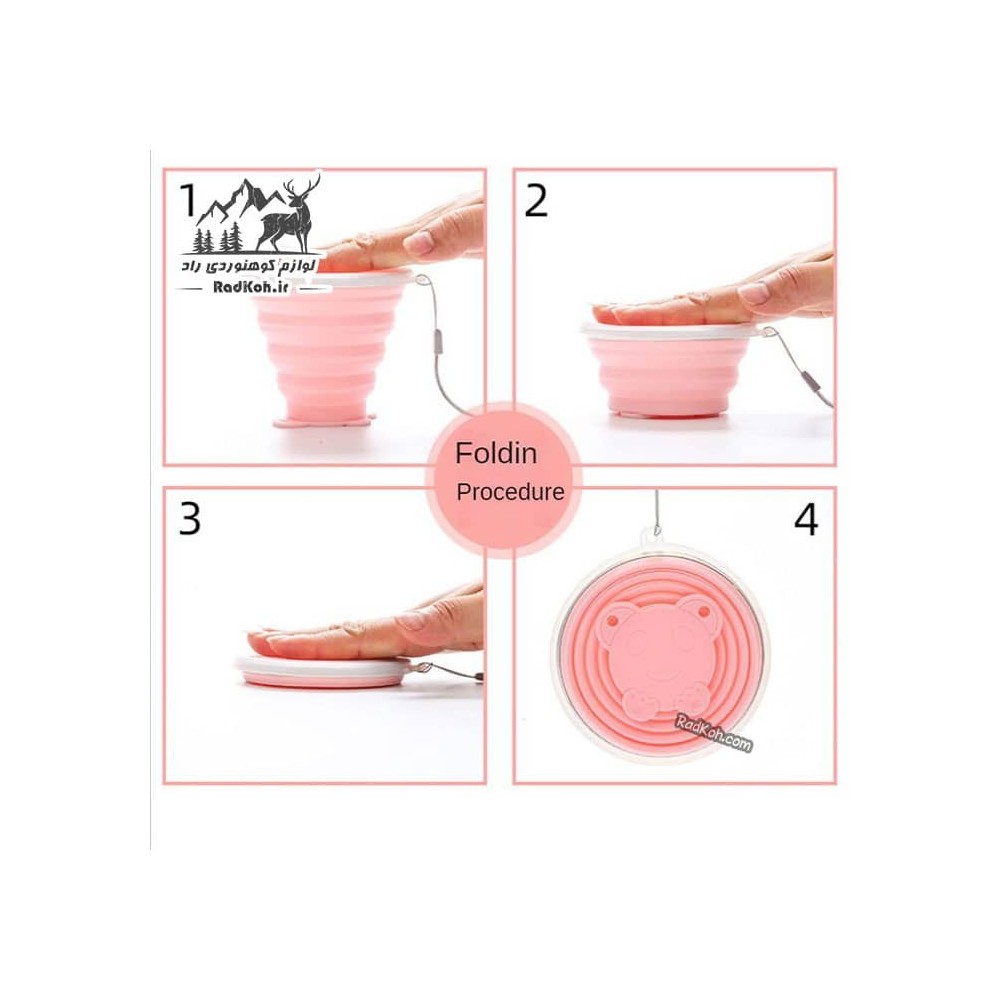 1

لوازم کوهنوردی راد
RadKoh.ir

2

Foldin
Procedure

3

4

RadKoh.com